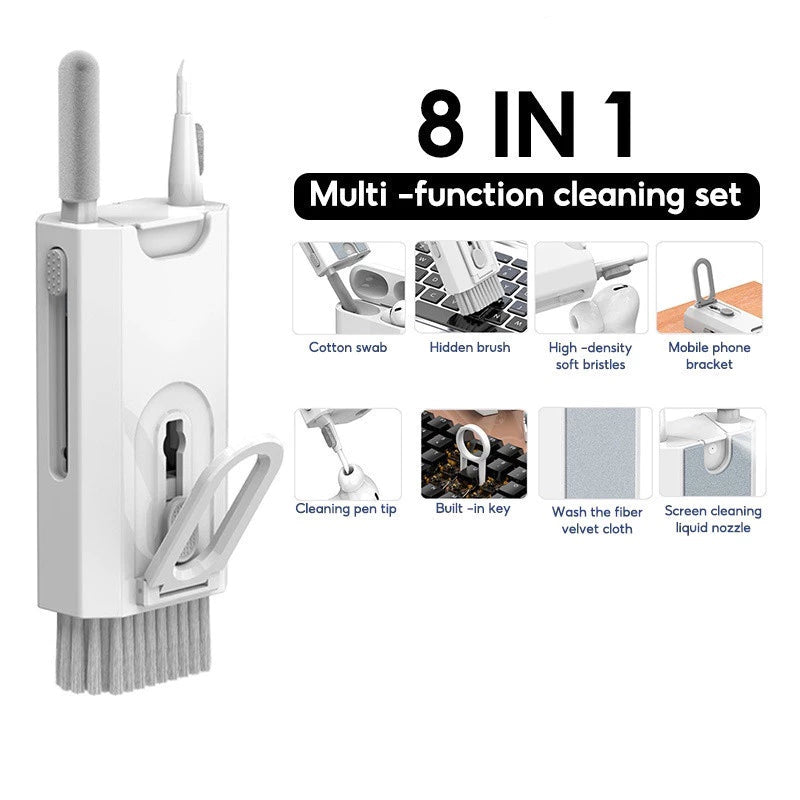 8 IN 1

Multi -function cleaning set

Cotton swab

Hidden brush

High -density soft bristles

Mobile phone bracket

Cleaning pen tip

Built -in key

Wash the fiber velvet cloth

Screen cleaning liquid nozzle