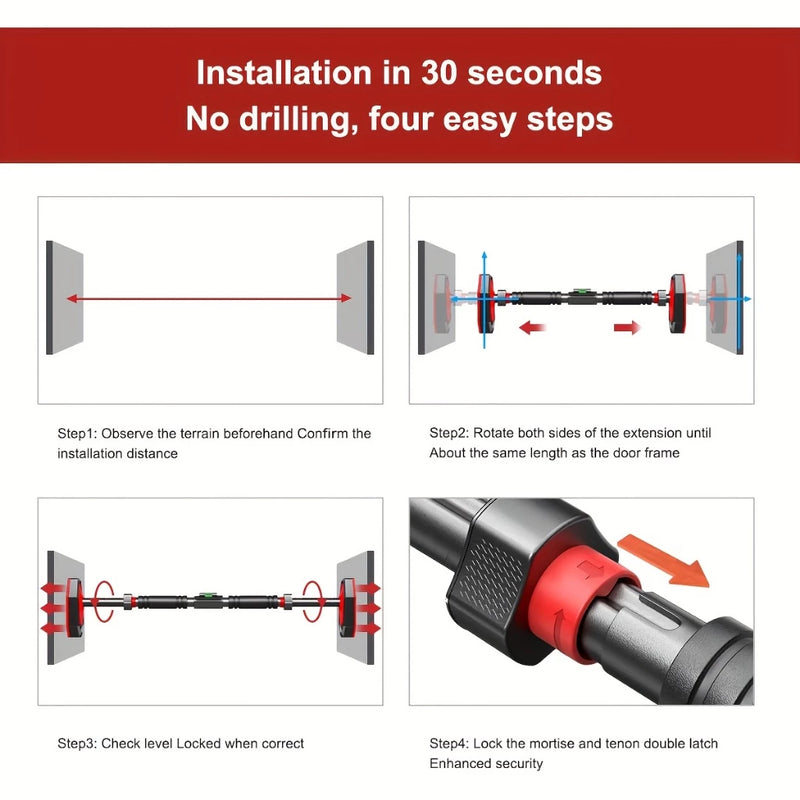 Installation in 30 seconds
No drilling, four easy steps

Step1: Observe the terrain beforehand Confirm the installation distance

Step2: Rotate both sides of the extension until About the same length as the door frame

Step3: Check level Locked when correct

Step4: Lock the mortise and tenon double latch Enhanced security