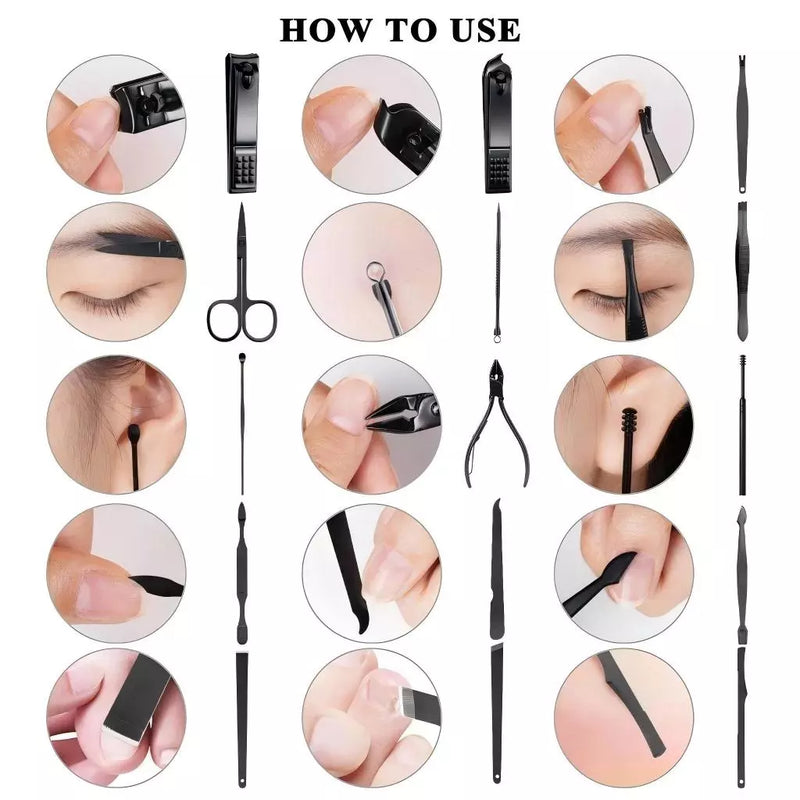 HOW TO USE